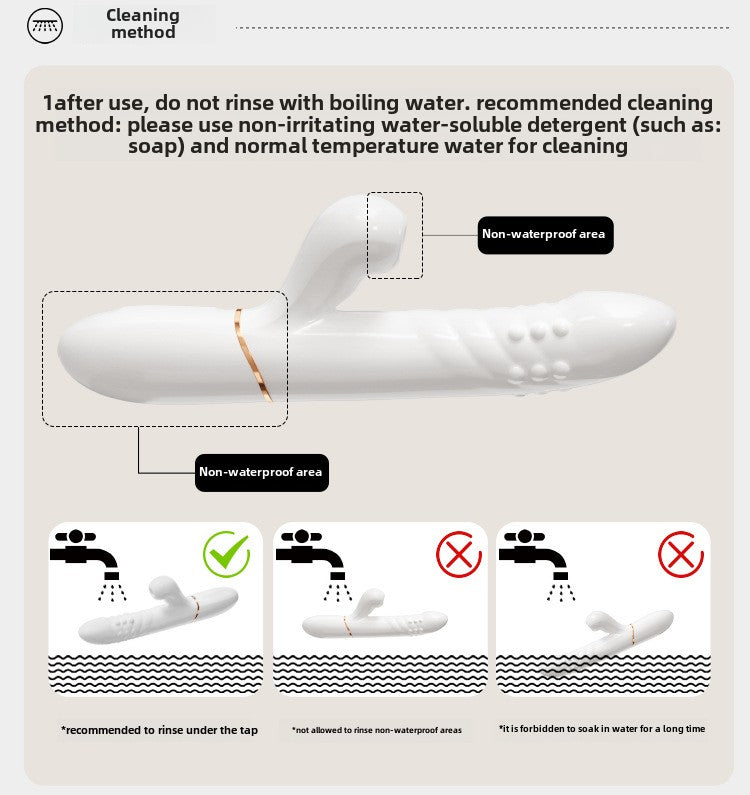 Cleaning method

1after use, do not rinse with boiling water. recommended cleaning method: please use non-irritating water-soluble detergent (such as: soap) and normal temperature water for cleaning

Non-waterproof area

Non-waterproof area

*recommended to rinse under the tap

*not allowed to rinse non-waterproof areas

*it is forbidden to soak in water for a long time