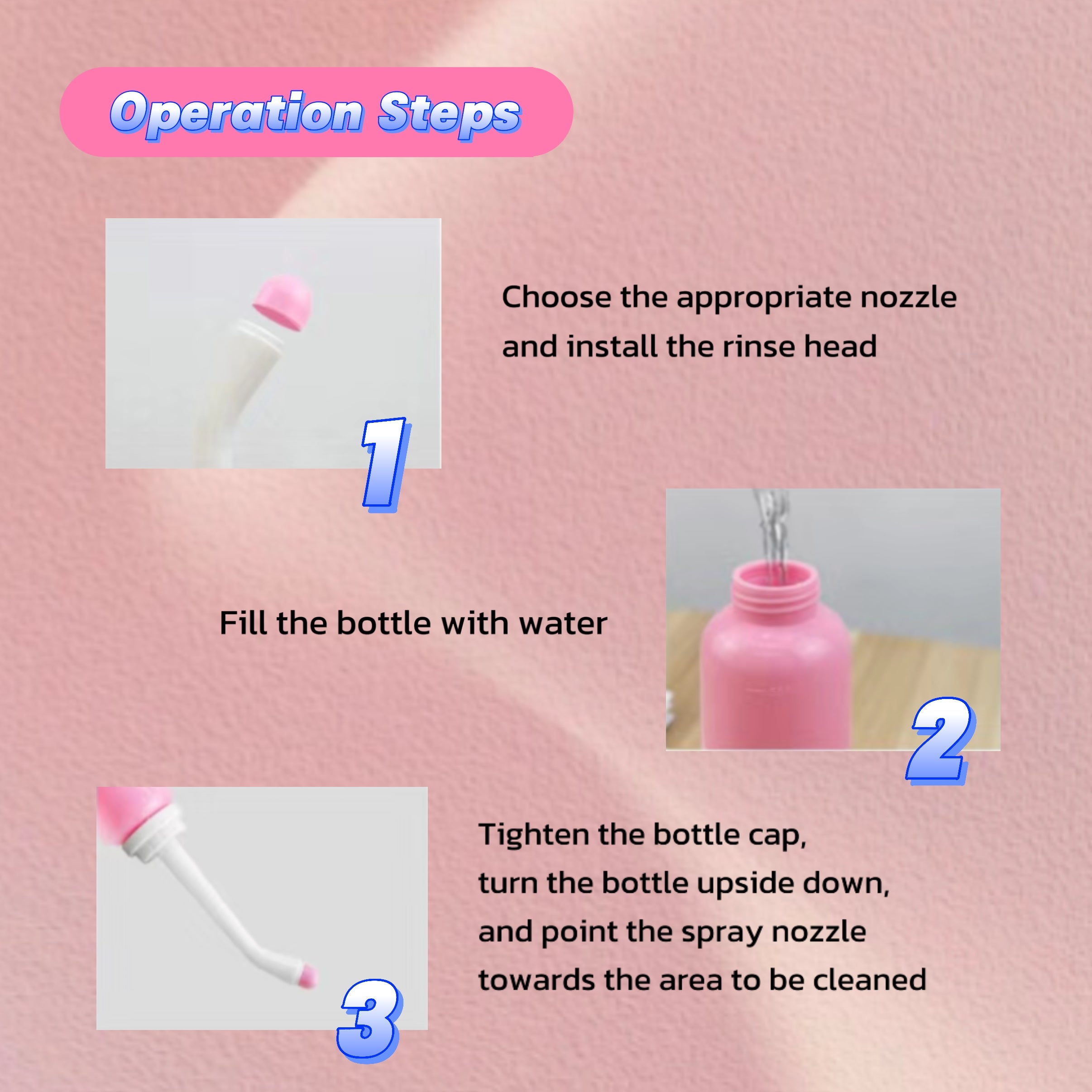 Operation Steps

1

Choose the appropriate nozzle and install the rinse head

Fill the bottle with water

2

3

Tighten the bottle cap,
turn the bottle upside down,
and point the spray nozzle
towards the area to be cleaned